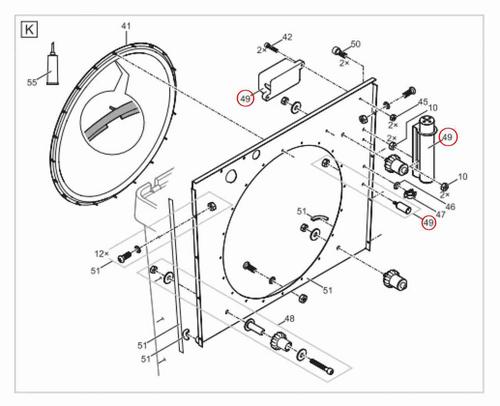 K
41
55
42
2×
50
2×
49
45
10
2×
2×
49
10
2×
46
47
49
51
12×
51
51
48
51
51